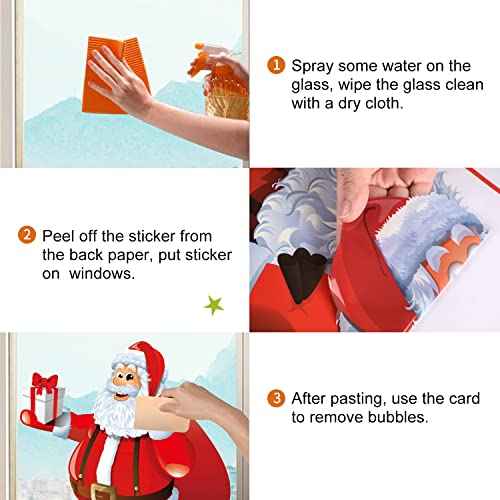 1 Spray some water on the glass, wipe the glass clean with a dry cloth.

2 Peel off the sticker from the back paper, put sticker on  windows.

3 After pasting, use the card to remove bubbles.