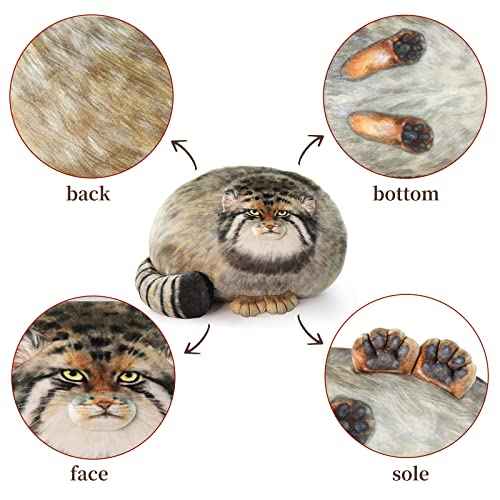 back

bottom

face

sole