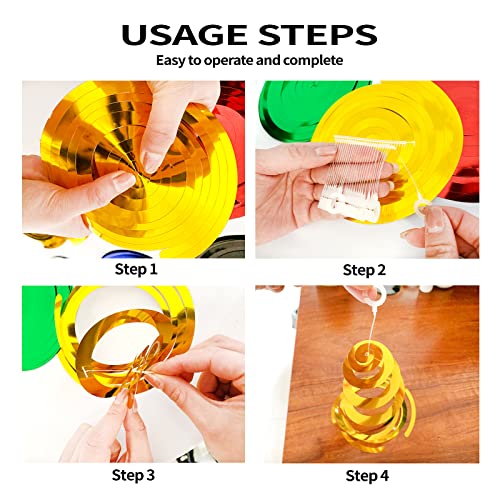 USAGE STEPS
Easy to operate and complete

Step 1

Step 2

Step 3

Step 4