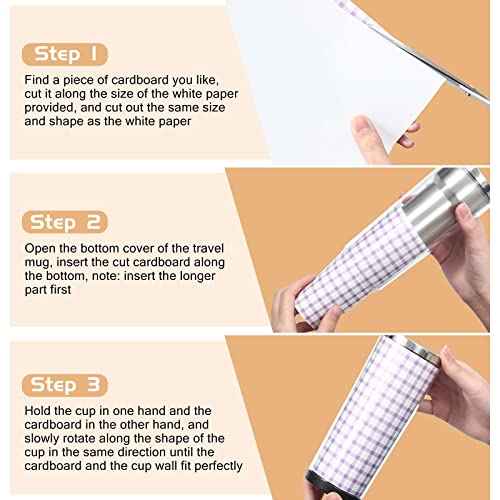 Step 1

Find a piece of cardboard you like, cut it along the size of the white paper provided, and cut out the same size and shape as the white paper

Step 2

Open the bottom cover of the travel mug, insert the cut cardboard along the bottom, note: insert the longer part first

Step 3

Hold the cup in one hand and the cardboard in the other hand, and slowly rotate along the shape of the cup in the same direction until the cardboard and the cup wall fit perfectly