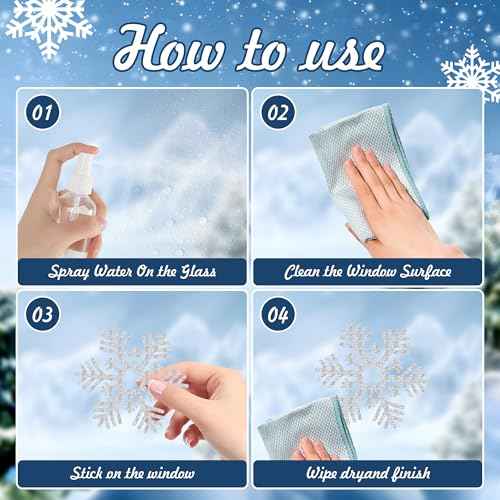 How to use

01

Spray Water On the Glass

02

Clean the Window Surface

03

Stick on the window

04

Wipe dryand finish