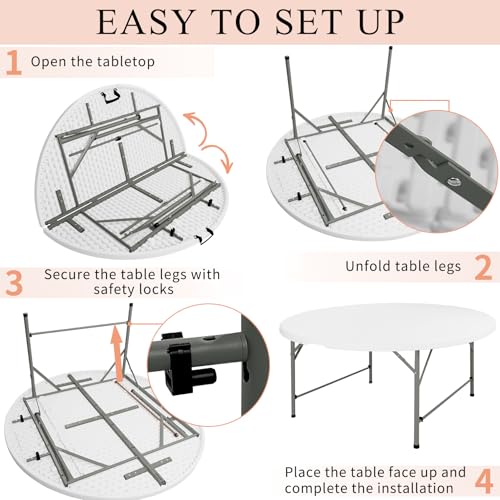 EASY TO SET UP

1 Open the tabletop

Unfold table legs 2

3 Secure the table legs with safety locks

Place the table face up and complete the installation 4