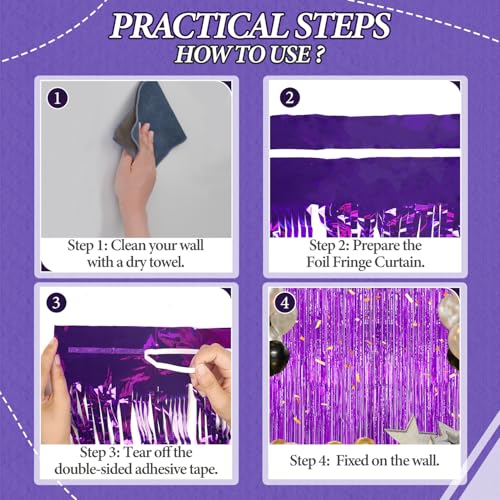 PRACTICAL STEPS
HOW TO USE ?

1
Step 1: Clean your wall with a dry towel.

2
Step 2: Prepare the Foil Fringe Curtain.

3
Step 3: Tear off the double-sided adhesive tape.

4
Step 4: Fixed on the wall.