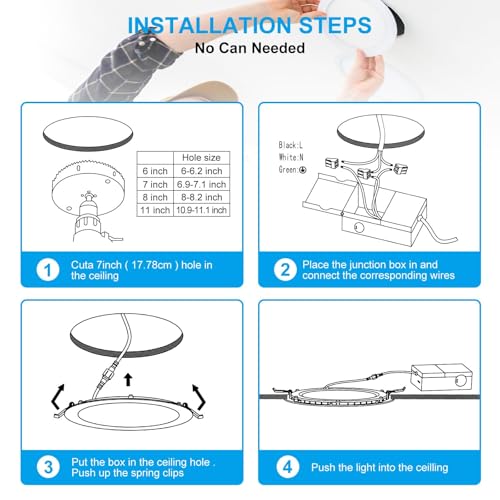 INSTALLATION STEPS
No Can Needed

| | Hole size |
|---|---|
| 6 inch | 6-6.2 inch |
| 7 inch | 6.9-7.1 inch |
| 8 inch | 8-8.2 inch |
| 11 inch | 10.9-11.1 inch |

1 Cuta 7inch ( 17.78cm ) hole in the ceiling

Black:L
White:N
Green:⏚

2 Place the junction box in and connect the corresponding wires

3 Put the box in the ceiling hole . Push up the spring clips

4 Push the light into the ceilling