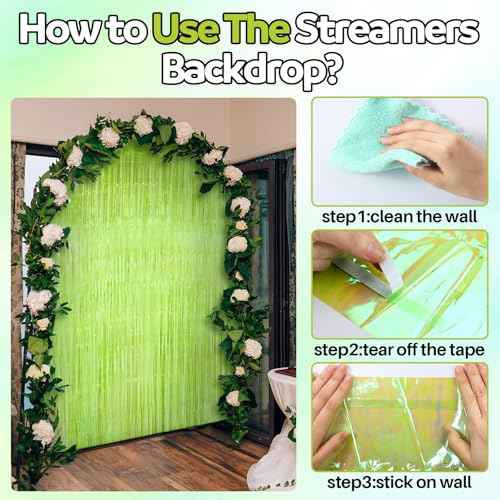 How to Use The Streamers Backdrop?

step 1:clean the wall

step2:tear off the tape

step3:stick on wall