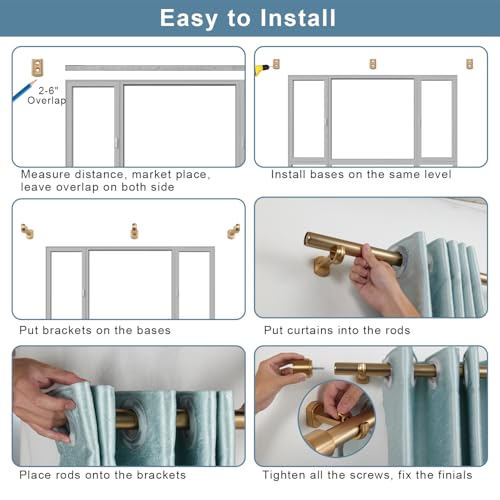 Easy to Install

2-6"
Overlap

Measure distance, market place, leave overlap on both side

Install bases on the same level

Put brackets on the bases

Put curtains into the rods

Place rods onto the brackets

Tighten all the screws, fix the finials