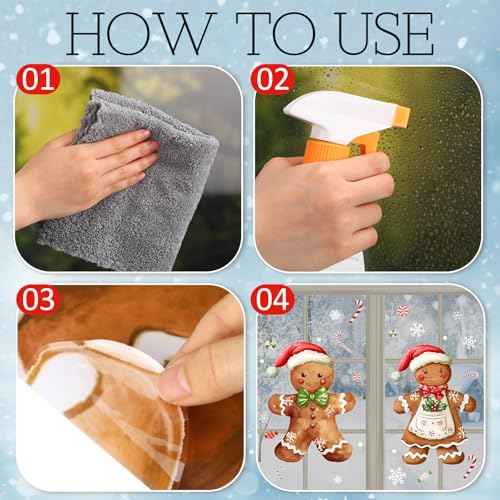 HOW TO USE

01

02

03

04