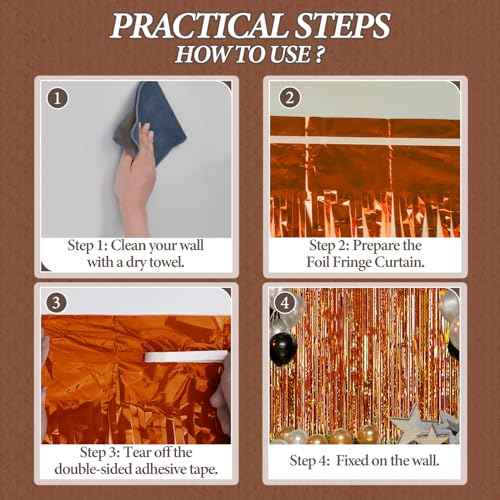 PRACTICAL STEPS
HOW TO USE ?

1
Step 1: Clean your wall with a dry towel.

2
Step 2: Prepare the Foil Fringe Curtain.

3
Step 3: Tear off the double-sided adhesive tape.

4
Step 4: Fixed on the wall.