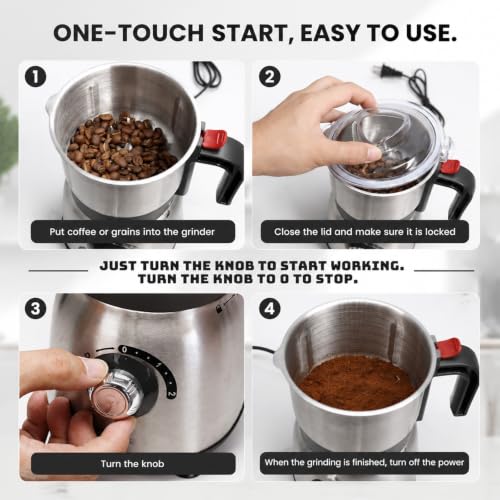 ONE-TOUCH START, EASY TO USE.

1

Put coffee or grains into the grinder

2

Close the lid and make sure it is locked

JUST TURN THE KNOB TO START WORKING.
TURN THE KNOB TO 0 TO STOP.

3

0 1 2

Turn the knob

4

When the grinding is finished, turn off the power