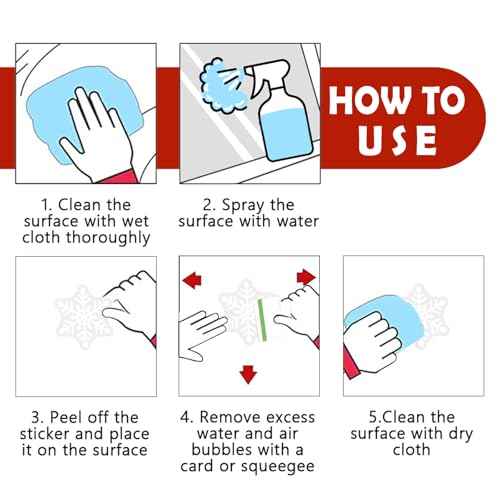 HOW TO USE

1. Clean the surface with wet cloth thoroughly

2. Spray the surface with water

3. Peel off the sticker and place it on the surface

4. Remove excess water and air bubbles with a card or squeegee

5.Clean the surface with dry cloth