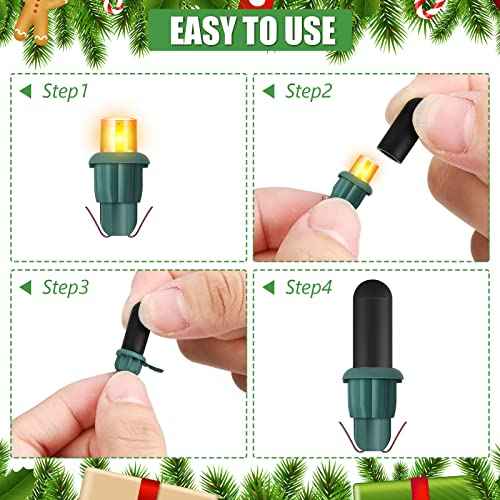 EASY TO USE

Step1

Step2

Step3

Step4