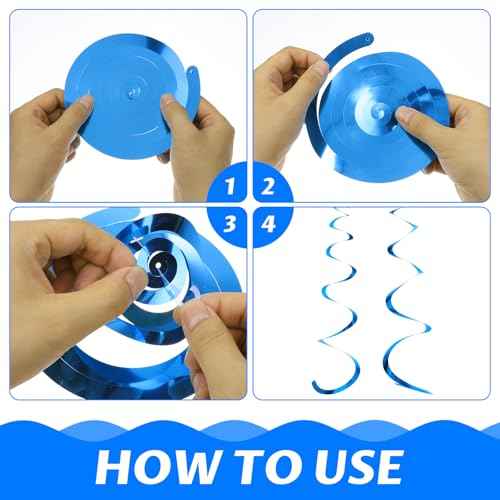 1 2
3 4

HOW TO USE