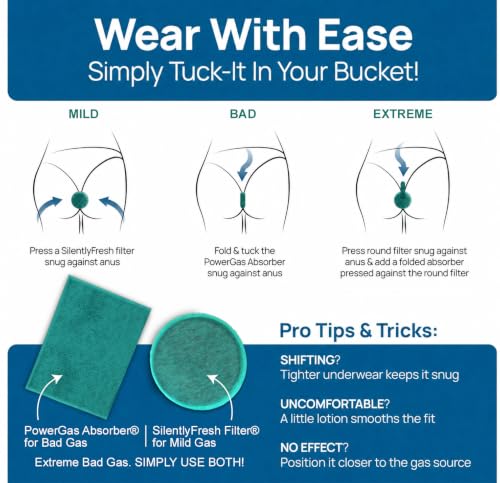 Wear With Ease
Simply Tuck-It In Your Bucket!

MILD

Press a SilentlyFresh filter snug against anus

BAD

Fold & tuck the PowerGas Absorber snug against anus

EXTREME

Press round filter snug against anus & add a folded absorber pressed against the round filter

PowerGas Absorber® for Bad Gas

SilentlyFresh Filter® for Mild Gas

Extreme Bad Gas. SIMPLY USE BOTH!

Pro Tips & Tricks:

SHIFTING?
Tighter underwear keeps it snug

UNCOMFORTABLE?
A little lotion smooths the fit

NO EFFECT?
Position it closer to the gas source