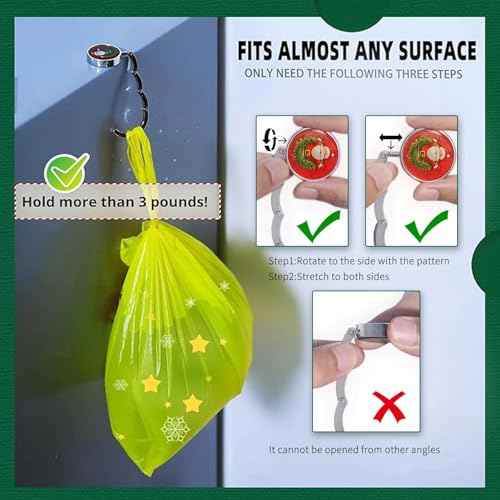 Hold more than 3 pounds!

FITS ALMOST ANY SURFACE
ONLY NEED THE FOLLOWING THREE STEPS

Step1:Rotate to the side with the pattern
Step2:Stretch to both sides

It cannot be opened from other angles