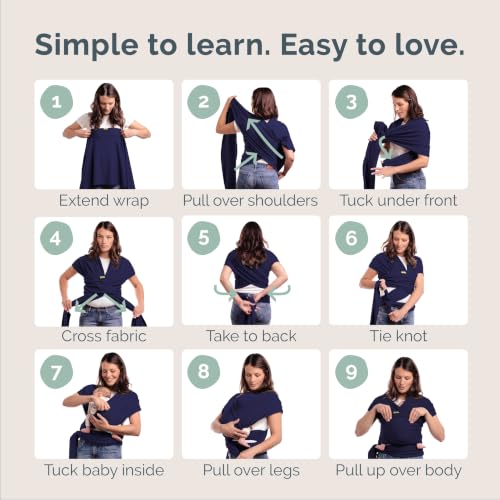 Simple to learn. Easy to love.

1
Extend wrap

2
Pull over shoulders

3
Tuck under front

4
Cross fabric

5
Take to back

6
Tie knot

7
Tuck baby inside

8
Pull over legs

9
Pull up over body