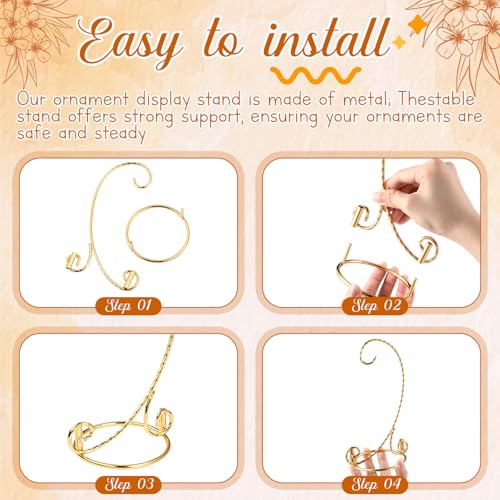 Easy to install

Our ornament display stand is made of metal; Thestable stand offers strong support, ensuring your ornaments are safe and steady

Step 01

Step 02

Step 03

Step 04