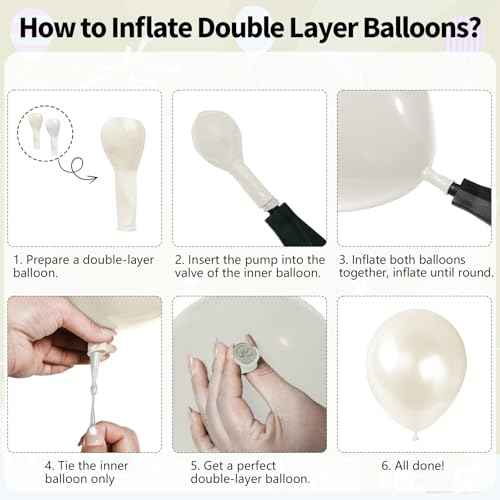 How to Inflate Double Layer Balloons?

1. Prepare a double-layer balloon.

2. Insert the pump into the valve of the inner balloon.

3. Inflate both balloons together, inflate until round.

4. Tie the inner balloon only

5. Get a perfect double-layer balloon.

6. All done!