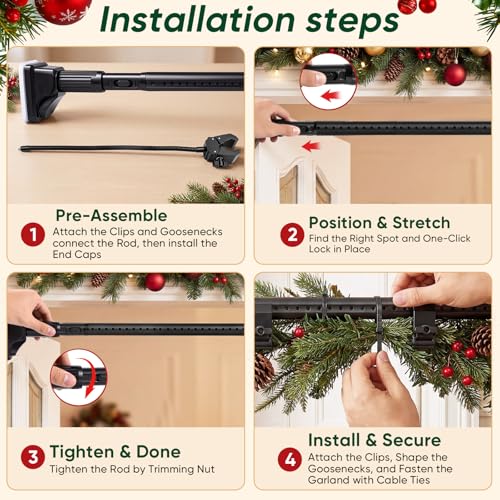 Installation steps

1 Pre-Assemble
Attach the Clips and Goosenecks connect the Rod, then install the End Caps

2 Position & Stretch
Find the Right Spot and One-Click Lock in Place

3 Tighten & Done
Tighten the Rod by Trimming Nut

4 Install & Secure
Attach the Clips, Shape the Goosenecks, and Fasten the Garland with Cable Ties