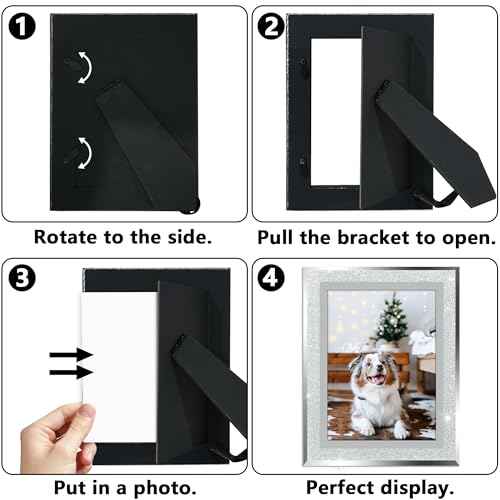 1
Rotate to the side.

2
Pull the bracket to open.

3
Put in a photo.

4
Perfect display.