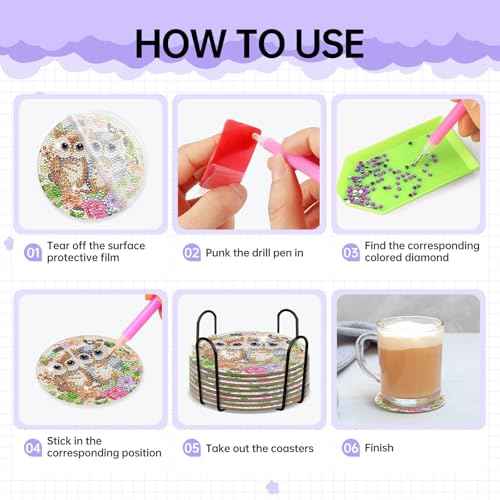 HOW TO USE

01 Tear off the surface protective film

02 Punk the drill pen in

03 Find the corresponding colored diamond

04 Stick in the corresponding position

05 Take out the coasters

06 Finish