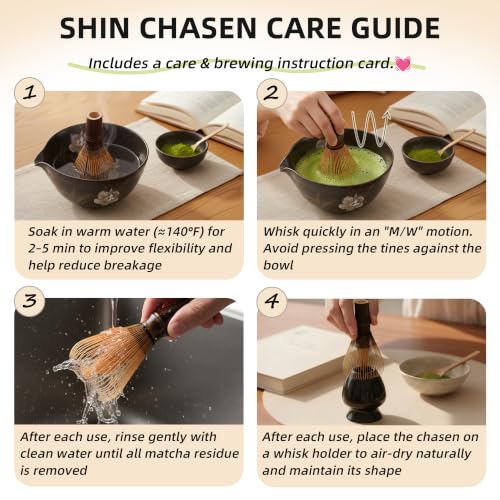 SHIN CHASEN CARE GUIDE

Includes a care & brewing instruction card.

1

Soak in warm water (≈140°F) for 2-5 min to improve flexibility and help reduce breakage

2

Whisk quickly in an "M/W" motion. Avoid pressing the tines against the bowl

3

After each use, rinse gently with clean water until all matcha residue is removed

4

After each use, place the chasen on a whisk holder to air-dry naturally and maintain its shape