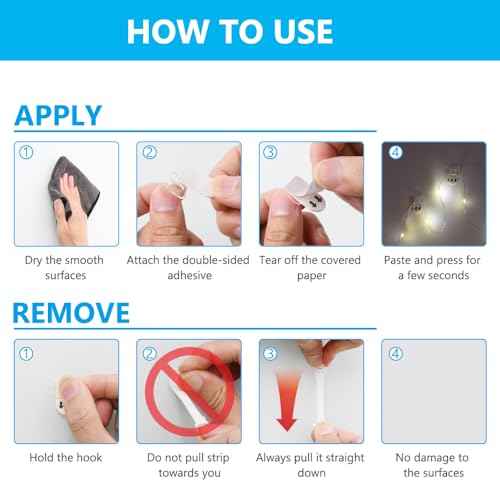 HOW TO USE

APPLY

①
Dry the smooth surfaces

②
Attach the double-sided adhesive

③
Tear off the covered paper

④
Paste and press for a few seconds

REMOVE

①
Hold the hook

②
Do not pull strip towards you

③
Always pull it straight down

④
No damage to the surfaces