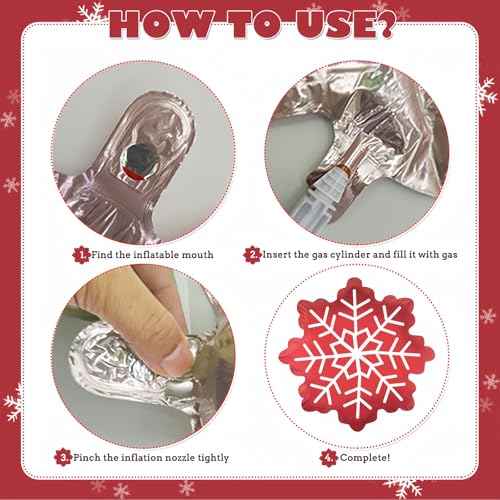 HOW TO USE?

1. Find the inflatable mouth

2. Insert the gas cylinder and fill it with gas

3. Pinch the inflation nozzle tightly

4. Complete!