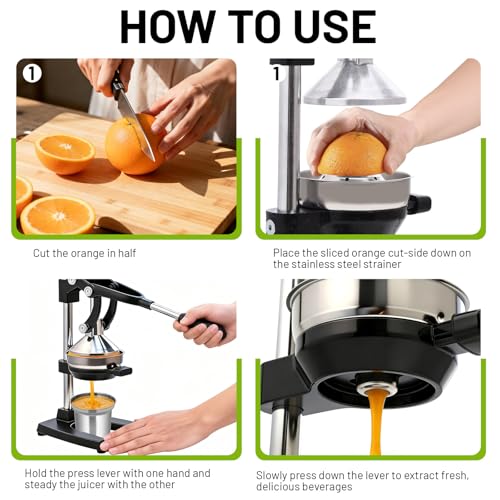 HOW TO USE

1

Cut the orange in half

1

Place the sliced orange cut-side down on the stainless steel strainer

Hold the press lever with one hand and steady the juicer with the other

Slowly press down the lever to extract fresh, delicious beverages