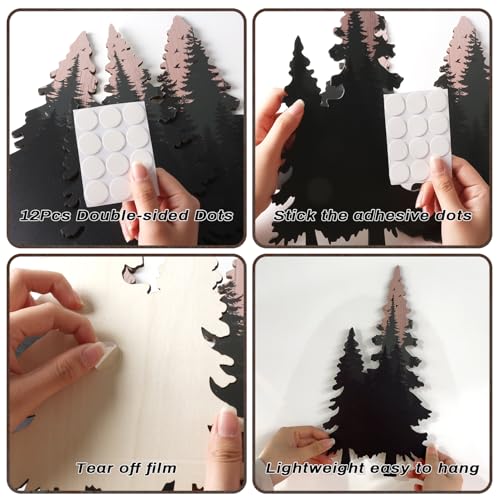 12Pcs Double-sided Dots

Stick the adhesive dots

Tear off film

Lightweight easy to hang