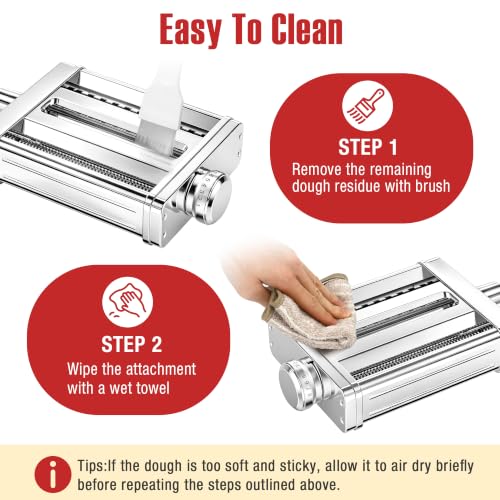 Easy To Clean

STEP 1
Remove the remaining dough residue with brush

STEP 2
Wipe the attachment with a wet towel

Tips:If the dough is too soft and sticky, allow it to air dry briefly before repeating the steps outlined above.