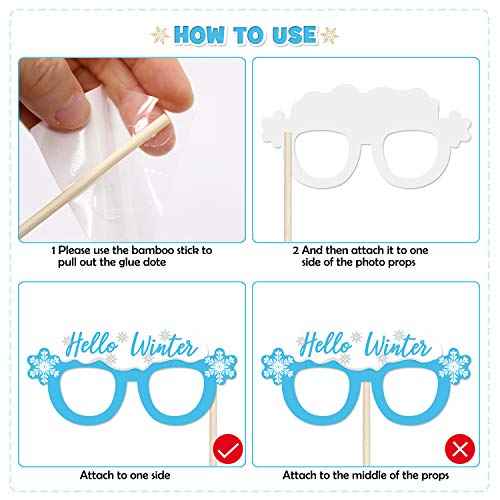 HOW TO USE

1 Please use the bamboo stick to pull out the glue dote

2 And then attach it to one side of the photo props

Hello Winter

Attach to one side

Hello Winter

Attach to the middle of the props