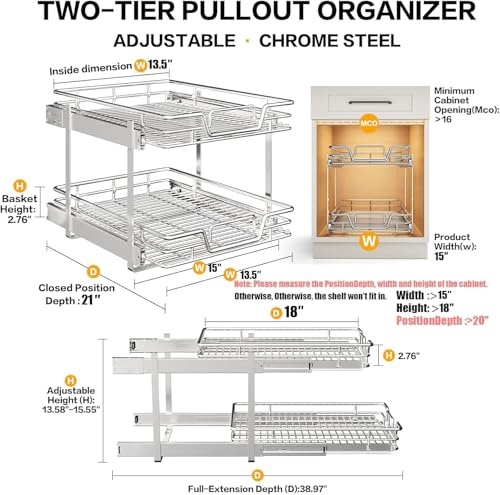 TWO-TIER PULLOUT ORGANIZER

ADJUSTABLE · CHROME STEEL

Inside dimension W 13.5"

Minimum Cabinet Opening(Mco): >16

MCO

H Basket Height: 2.76"

W

Product Width(w): 15"

D Closed Position Depth : 21"

W 15"

W 13.5"

Note: Please measure the PositionDepth, width and height of the cabinet. Otherwise, Otherwise, the shelf won't fit in.

Width :>15"
Height: >18"
PositionDepth :>20"

D 18"

H 2.76"

H Adjustable Height (H): 13.58"-15.55"

D

Full-Extension Depth (D):38.97"