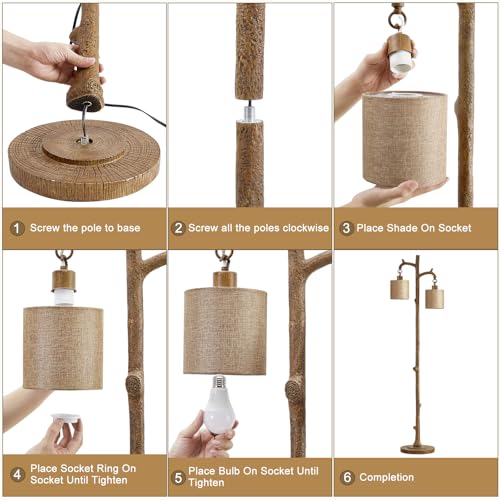 1 Screw the pole to base

2 Screw all the poles clockwise

3 Place Shade On Socket

4 Place Socket Ring On Socket Until Tighten

5 Place Bulb On Socket Until Tighten

6 Completion