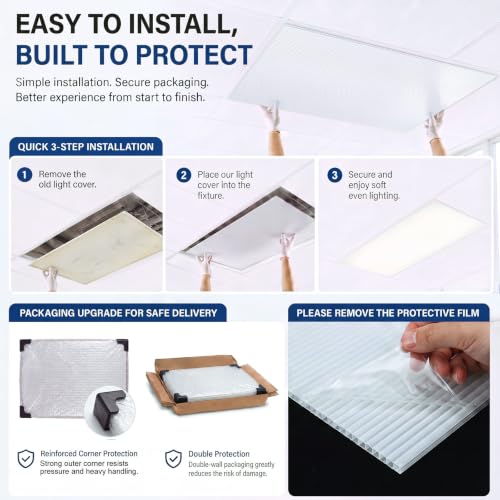 EASY TO INSTALL,
BUILT TO PROTECT

Simple installation. Secure packaging.
Better experience from start to finish.

QUICK 3-STEP INSTALLATION

1 Remove the old light cover.

2 Place our light cover into the fixture.

3 Secure and enjoy soft even lighting.

PACKAGING UPGRADE FOR SAFE DELIVERY

Reinforced Corner Protection
Strong outer corner resists pressure and heavy handling.

Double Protection
Double-wall packaging greatly reduces the risk of damage.

PLEASE REMOVE THE PROTECTIVE FILM