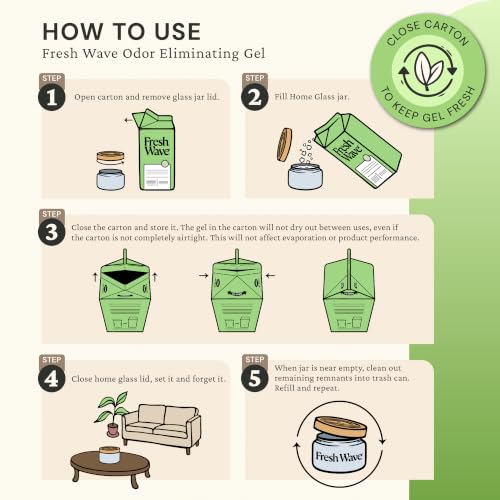 HOW TO USE
Fresh Wave Odor Eliminating Gel

CLOSE CARTON TO KEEP GEL FRESH

STEP 1 Open carton and remove glass jar lid.

Fresh Wave

STEP 2 Fill Home Glass jar.

Fresh Wave

STEP 3 Close the carton and store it. The gel in the carton will not dry out between uses, even if the carton is not completely airtight. This will not affect evaporation or product performance.

STEP 4 Close home glass lid, set it and forget it.

STEP 5 When jar is near empty, clean out remaining remnants into trash can. Refill and repeat.

Fresh Wave