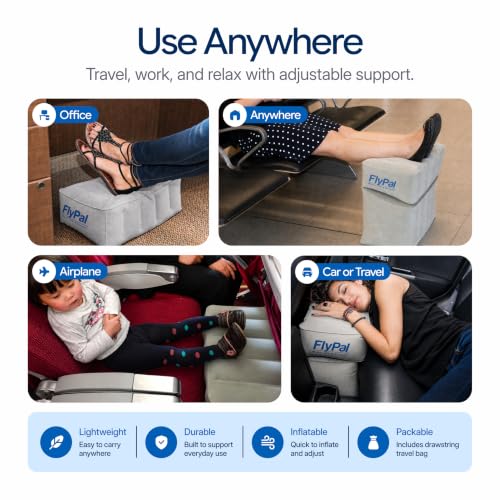 Use Anywhere

Travel, work, and relax with adjustable support.

Office

FlyPal

Anywhere

FlyPal

Airplane

Car or Travel

FlyPal

Lightweight
Easy to carry anywhere

Durable
Built to support everyday use

Inflatable
Quick to inflate and adjust

Packable
Includes drawstring travel bag