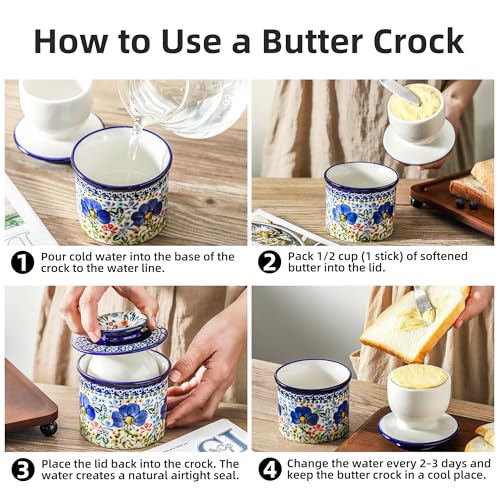 How to Use a Butter Crock

1 Pour cold water into the base of the crock to the water line.

2 Pack 1/2 cup (1 stick) of softened butter into the lid.

3 Place the lid back into the crock. The water creates a natural airtight seal.

4 Change the water every 2-3 days and keep the butter crock in a cool place.