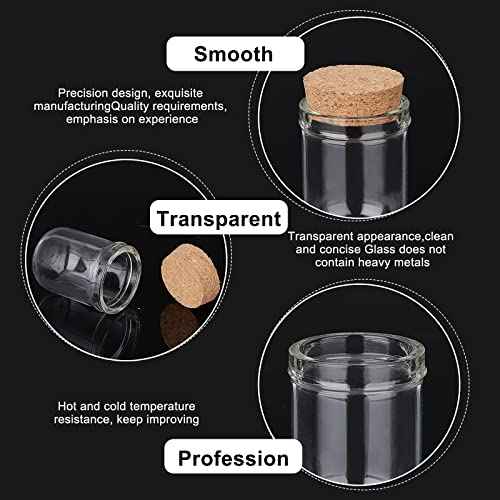 Smooth

Precision design, exquisite manufacturingQuality requirements, emphasis on experience

Transparent

Transparent appearance,clean and concise Glass does not contain heavy metals

Hot and cold temperature resistance, keep improving

Profession