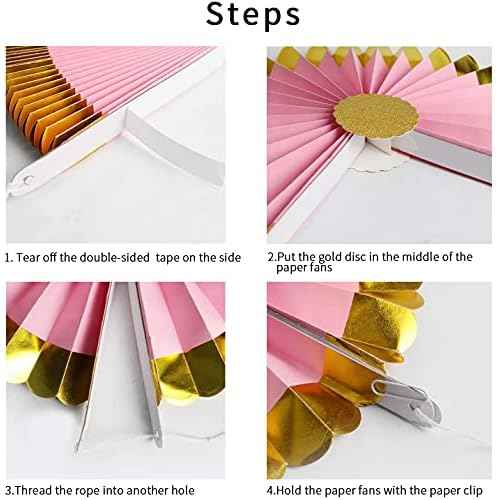 Steps

1. Tear off the double-sided tape on the side

2.Put the gold disc in the middle of the paper fans

3.Thread the rope into another hole

4.Hold the paper fans with the paper clip