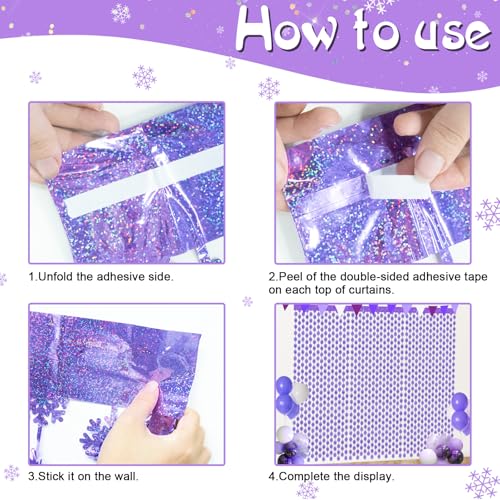 How to use

1.Unfold the adhesive side.

2.Peel of the double-sided adhesive tape on each top of curtains.

3.Stick it on the wall.

4.Complete the display.