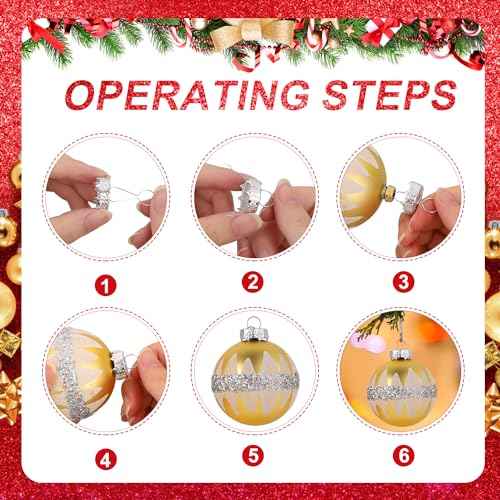 OPERATING STEPS

1

2

3

4

5

6