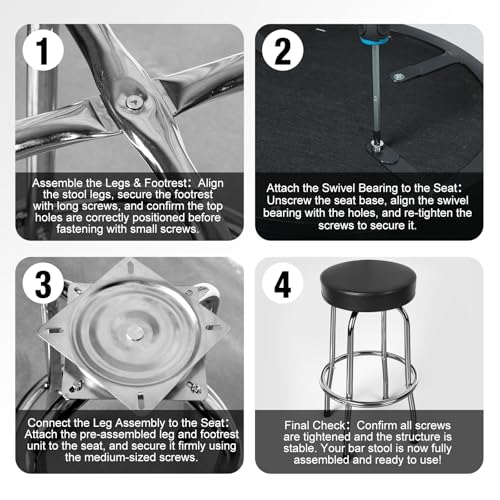 1

Assemble the Legs & Footrest: Align the stool legs, secure the footrest with long screws, and confirm the top holes are correctly positioned before fastening with small screws.

2

Attach the Swivel Bearing to the Seat: Unscrew the seat base, align the swivel bearing with the holes, and re-tighten the screws to secure it.

3

Connect the Leg Assembly to the Seat: Attach the pre-assembled leg and footrest unit to the seat, and secure it firmly using the medium-sized screws.

4

Final Check: Confirm all screws are tightened and the structure is stable. Your bar stool is now fully assembled and ready to use!