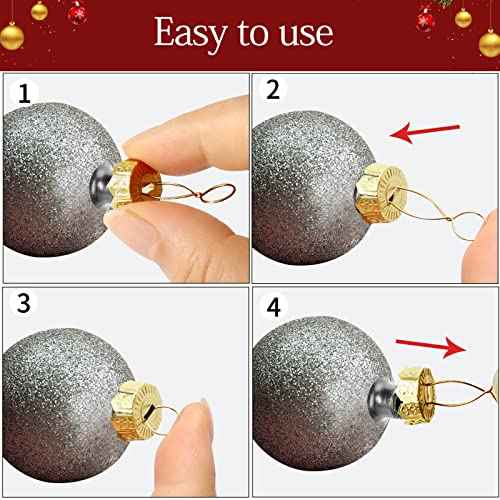 Easy to use

1

2

3

4