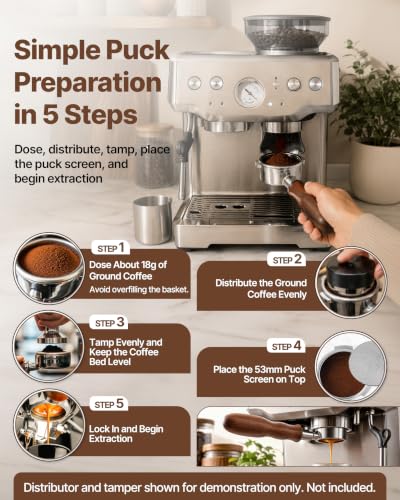 Simple Puck Preparation in 5 Steps

Dose, distribute, tamp, place the puck screen, and begin extraction

STEP 1
Dose About 18g of Ground Coffee
Avoid overfilling the basket.

STEP 2
Distribute the Ground Coffee Evenly

STEP 3
Tamp Evenly and Keep the Coffee Bed Level

STEP 4
Place the 53mm Puck Screen on Top

STEP 5
Lock In and Begin Extraction

Distributor and tamper shown for demonstration only. Not included.