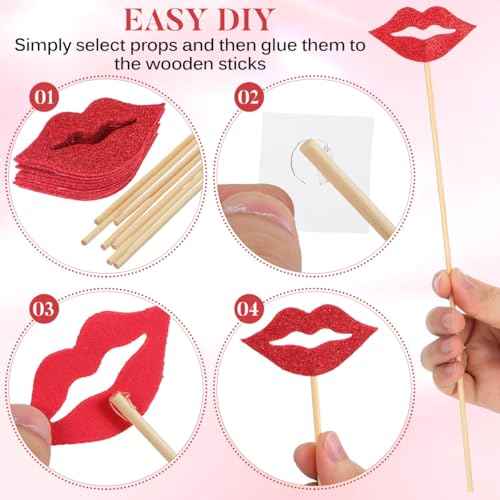 EASY DIY
Simply select props and then glue them to the wooden sticks

01

02

03

04