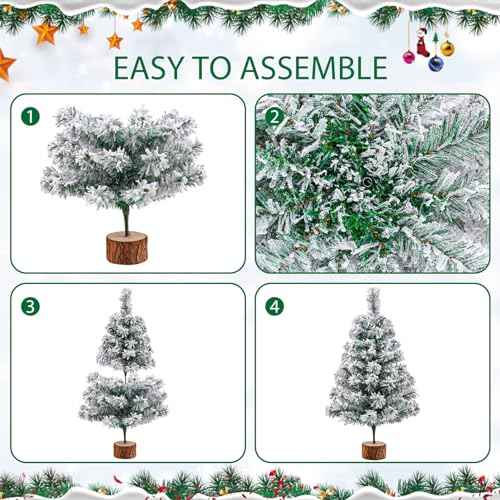 EASY TO ASSEMBLE

1

2

3

4