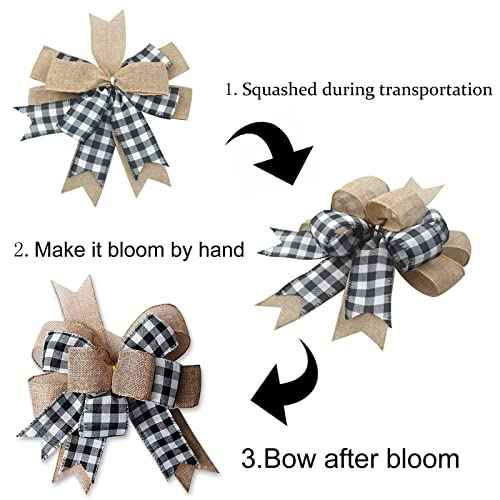 1. Squashed during transportation

2. Make it bloom by hand

3.Bow after bloom