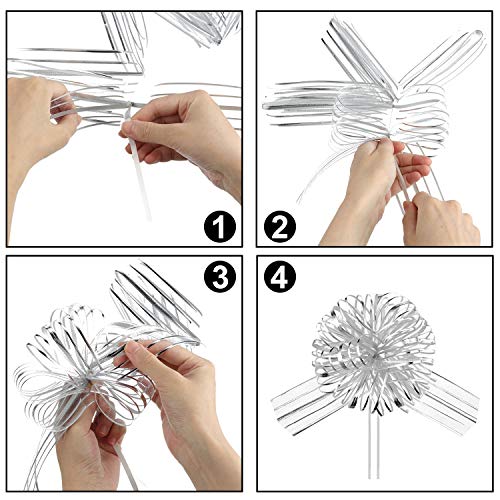 1
2
3
4