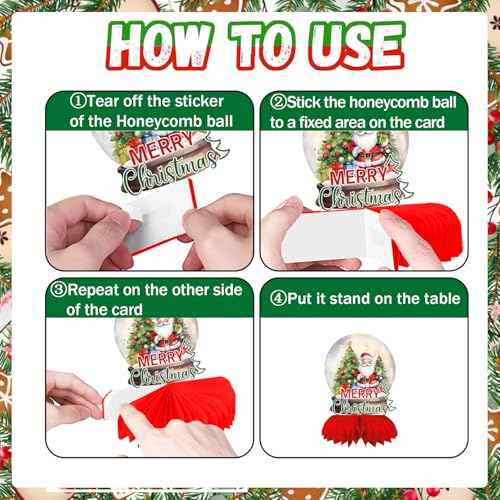 HOW TO USE

①Tear off the sticker of the Honeycomb ball

MERRY Christmas

②Stick the honeycomb ball to a fixed area on the card

MERRY Christmas

③Repeat on the other side of the card

MERRY Christmas

④Put it stand on the table

MERRY Christmas