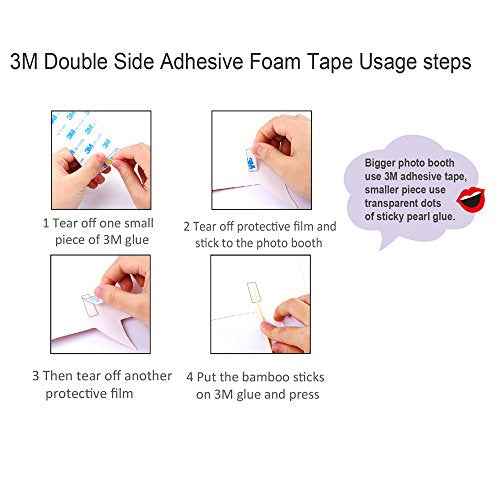 3M Double Side Adhesive Foam Tape Usage steps

1 Tear off one small piece of 3M glue

2 Tear off protective film and stick to the photo booth

Bigger photo booth use 3M adhesive tape, smaller piece use transparent dots of sticky pearl glue.

3 Then tear off another protective film

4 Put the bamboo sticks on 3M glue and press